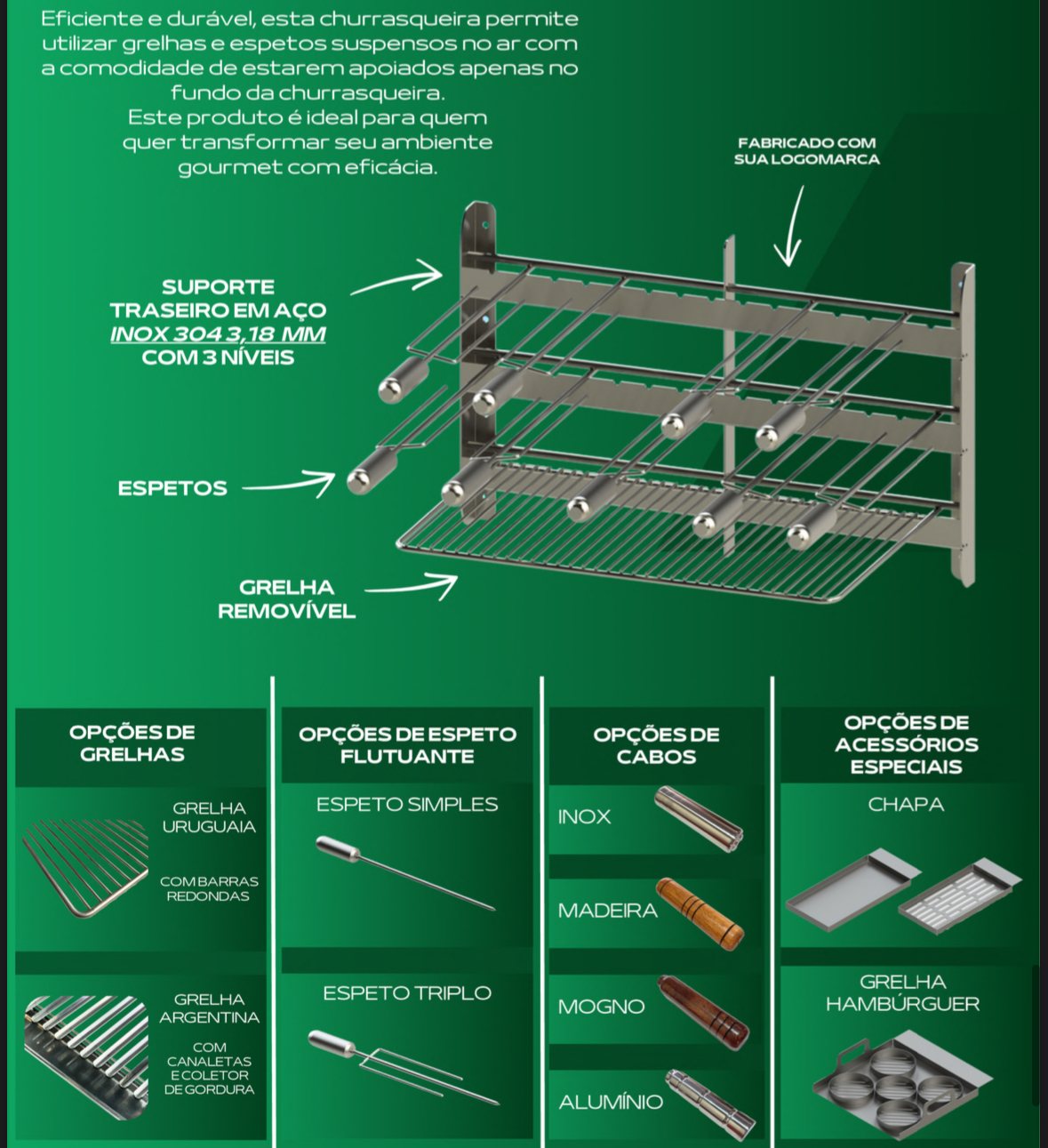 Eficiente e durável, esta churrasqueira permite utilizar grelhas e espetos suspensos no ar com a comodidade de estarem apoiados apenas no fundo da churrasqueira.
Este produto é ideal para quem quer transformar seu ambiente gourmet com eficácia.

FABRICADO COM SUA LOGOMARCA

SUPORTE TRASEIRO EM AÇO INOX 304 3,18 MM COM 3 NÍVEIS

ESPETOS

GRELHA REMOVÍVEL

OPÇÕES DE GRELHAS

GRELHA URUGUAIA

COM BARRAS REDONDAS

GRELHA ARGENTINA

COM CANALETAS E COLETOR DE GORDURA

OPÇÕES DE ESPETO FLUTUANTE

ESPETO SIMPLES

ESPETO TRIPLO

OPÇÕES DE CABOS

INOX

MADEIRA

MOGNO

ALUMÍNIO

OPÇÕES DE ACESSÓRIOS ESPECIAIS

CHAPA

GRELHA HAMBÚRGUER